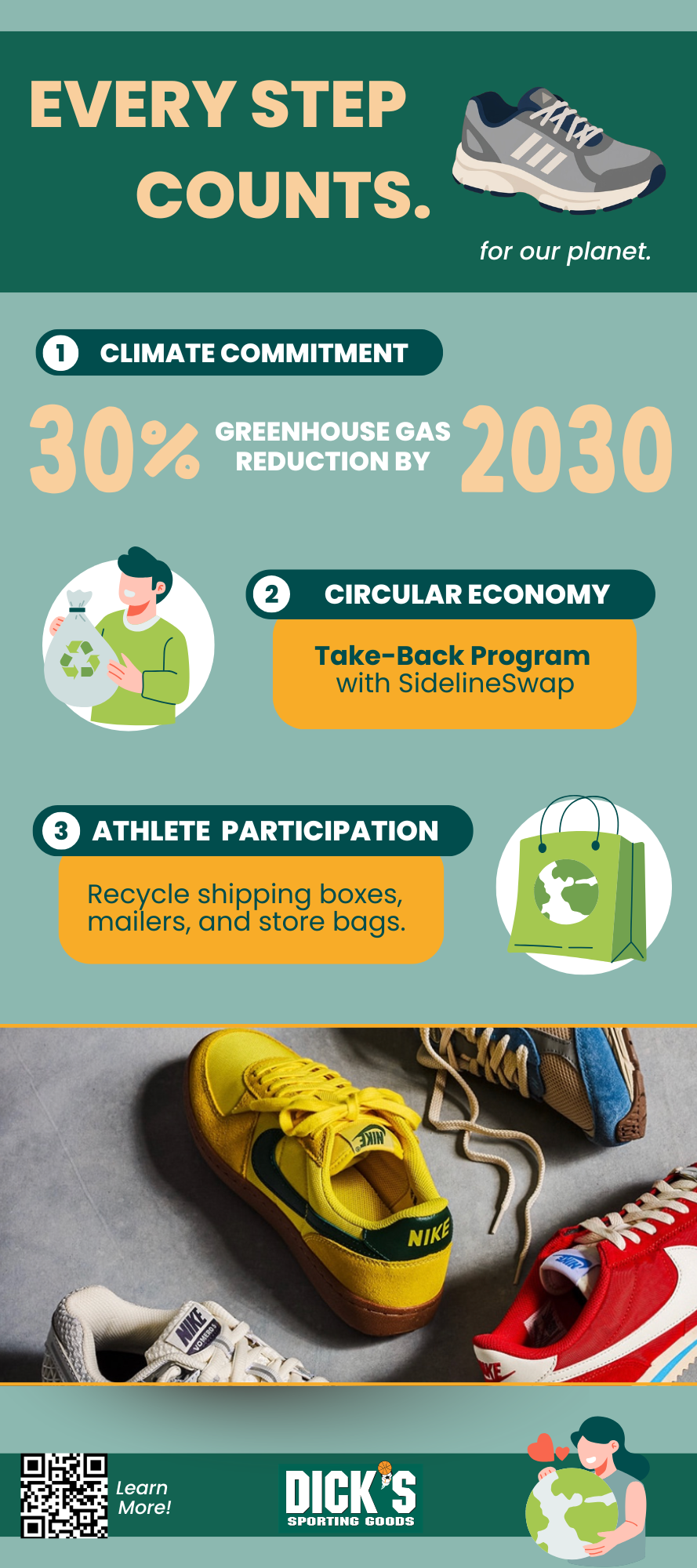 EVERY STEP COUNTS.

for our planet.

1 CLIMATE COMMITMENT

30% GREENHOUSE GAS REDUCTION BY 2030

2 CIRCULAR ECONOMY

Take-Back Program with SidelineSwap

3 ATHLETE PARTICIPATION

Recycle shipping boxes, mailers, and store bags.

NIKE

NIKE

NIKE

Learn More!

DICK'S SPORTING GOODS